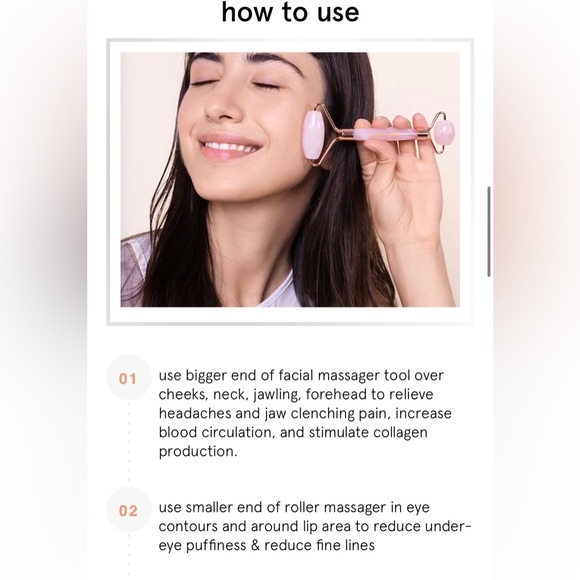 how to use

01 use bigger end of facial massager tool over cheeks, neck, jawling, forehead to relieve headaches and jaw clenching pain, increase blood circulation, and stimulate collagen production.

02 use smaller end of roller massager in eye contours and around lip area to reduce under-eye puffiness & reduce fine lines